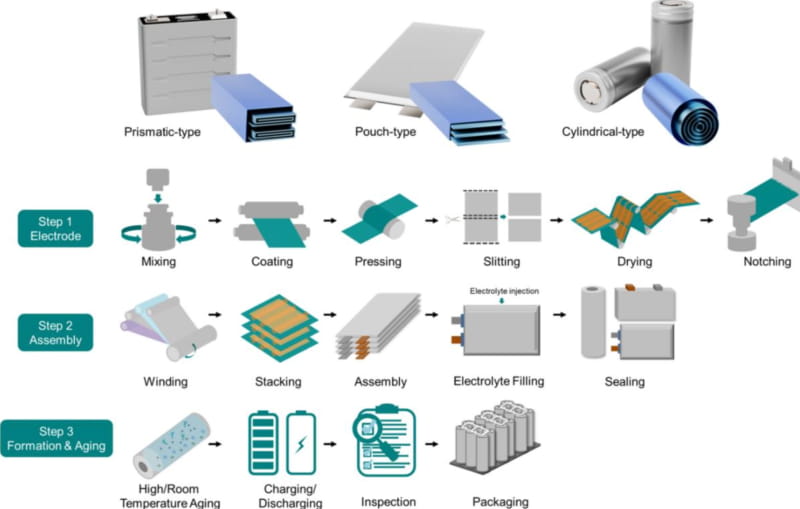 Prismatic-type

Pouch-type

Cylindrical-type

Step 1
Electrode

Mixing

Coating

Pressing

Slitting

Drying

Notching

Step 2
Assembly

Winding

Stacking

Assembly

Electrolyte injection

Electrolyte Filling

Sealing

Step 3
Formation & Aging

High/Room
Temperature Aging

Charging/
Discharging

Inspection

Packaging